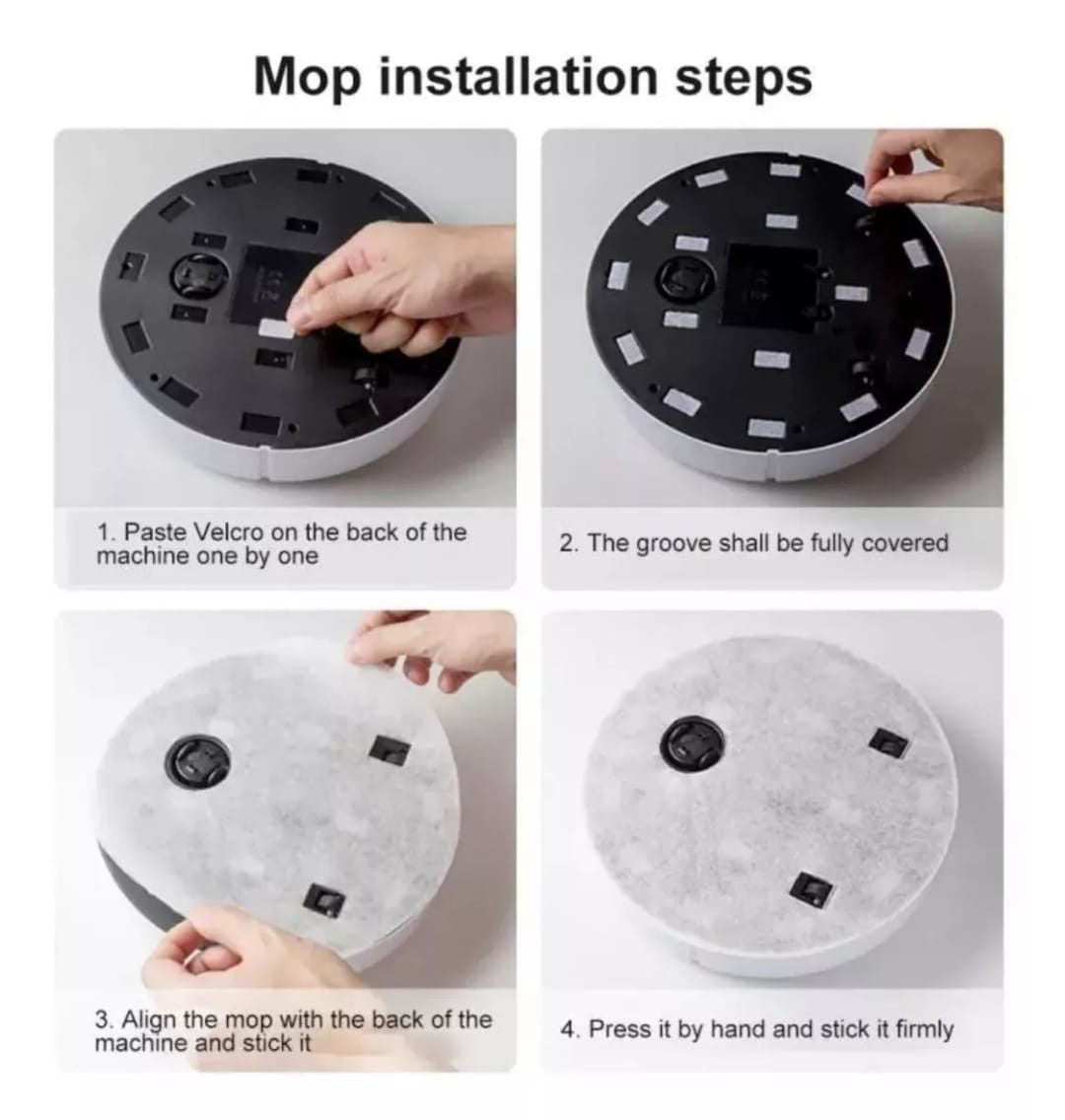 Mop installation steps

1. Paste Velcro on the back of the machine one by one

2. The groove shall be fully covered

3. Align the mop with the back of the machine and stick it

4. Press it by hand and stick it firmly